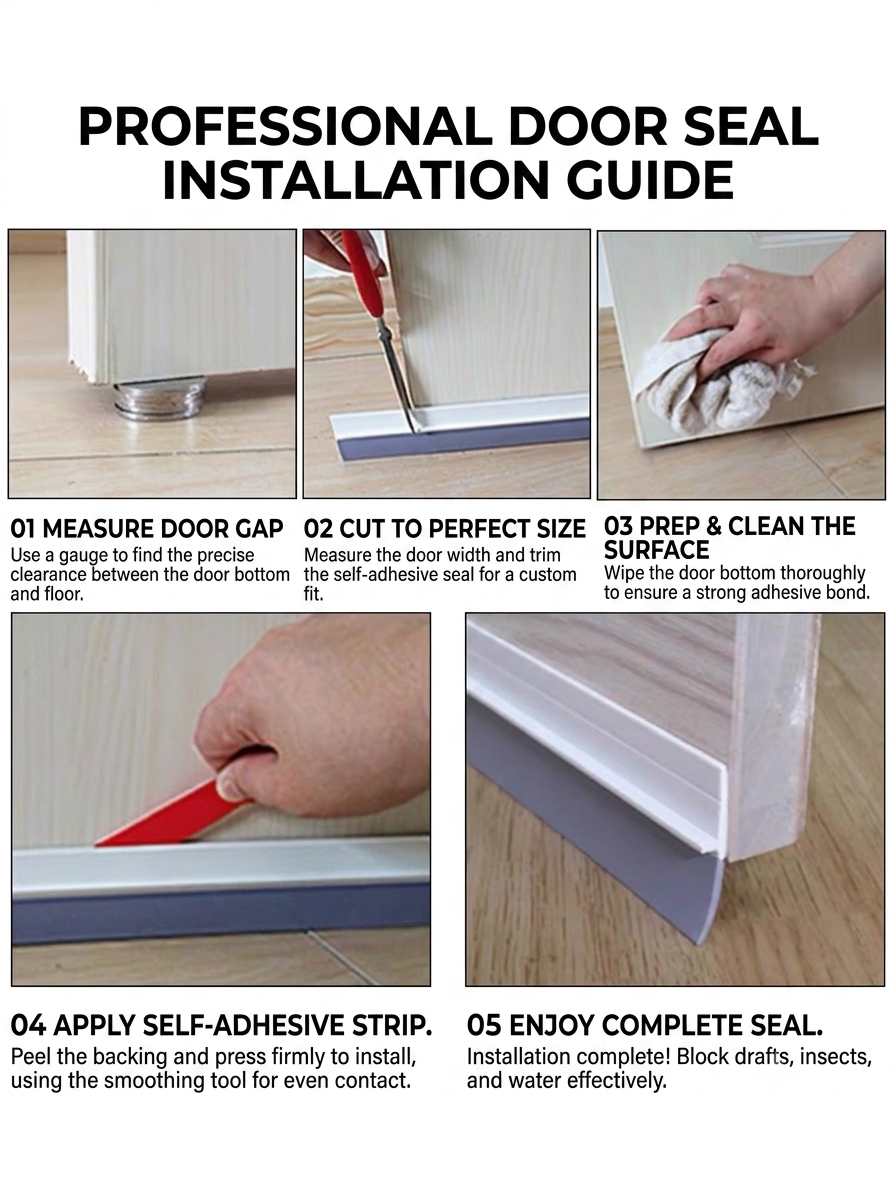 PROFESSIONAL DOOR SEAL INSTALLATION GUIDE

01 MEASURE DOOR GAP
Use a gauge to find the precise clearance between the door bottom and floor.

02 CUT TO PERFECT SIZE
Measure the door width and trim the self-adhesive seal for a custom fit.

03 PREP & CLEAN THE SURFACE
Wipe the door bottom thoroughly to ensure a strong adhesive bond.

04 APPLY SELF-ADHESIVE STRIP.
Peel the backing and press firmly to install, using the smoothing tool for even contact.

05 ENJOY COMPLETE SEAL.
Installation complete! Block drafts, insects, and water effectively.