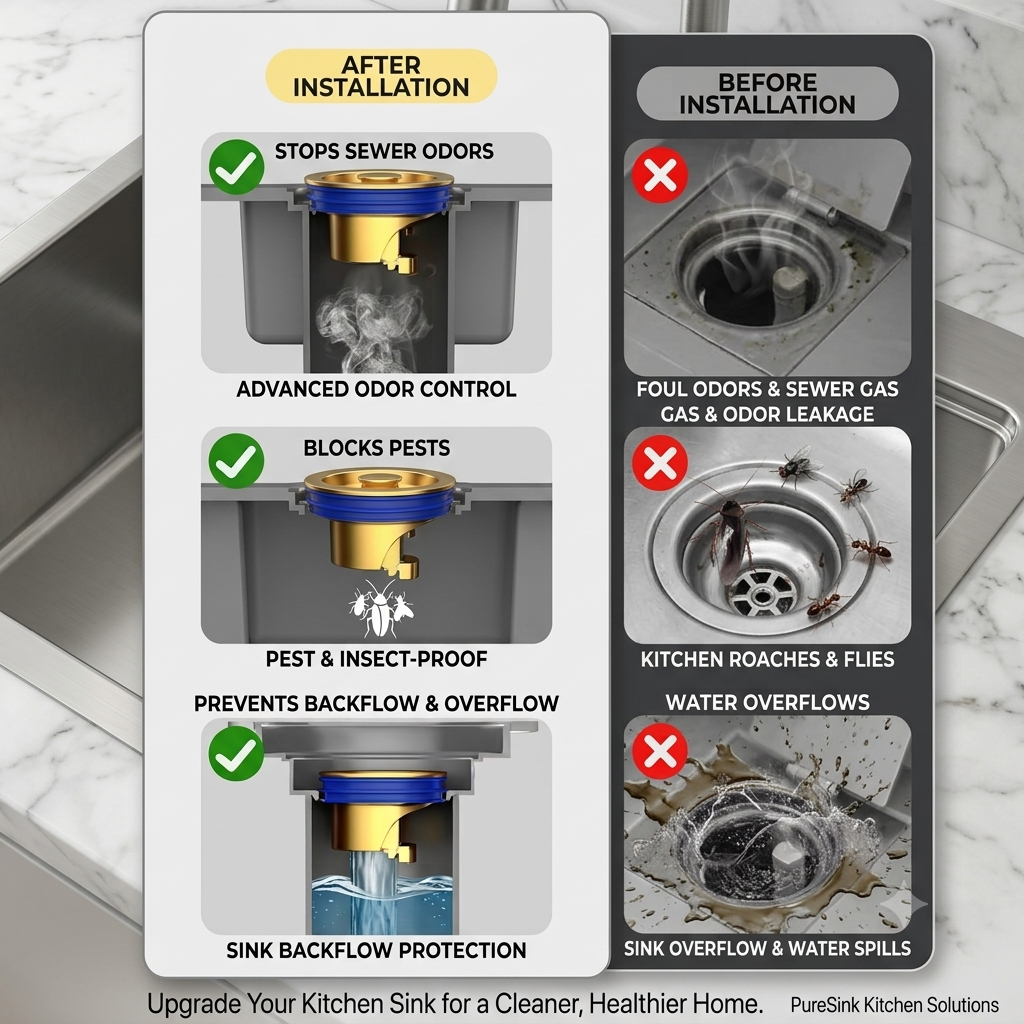 AFTER INSTALLATION

STOPS SEWER ODORS

ADVANCED ODOR CONTROL

BLOCKS PESTS

PEST & INSECT-PROOF

PREVENTS BACKFLOW & OVERFLOW

SINK BACKFLOW PROTECTION

BEFORE INSTALLATION

FOUL ODORS & SEWER GAS
GAS & ODOR LEAKAGE

KITCHEN ROACHES & FLIES

WATER OVERFLOWS

SINK OVERFLOW & WATER SPILLS

Upgrade Your Kitchen Sink for a Cleaner, Healthier Home. PureSink Kitchen Solutions