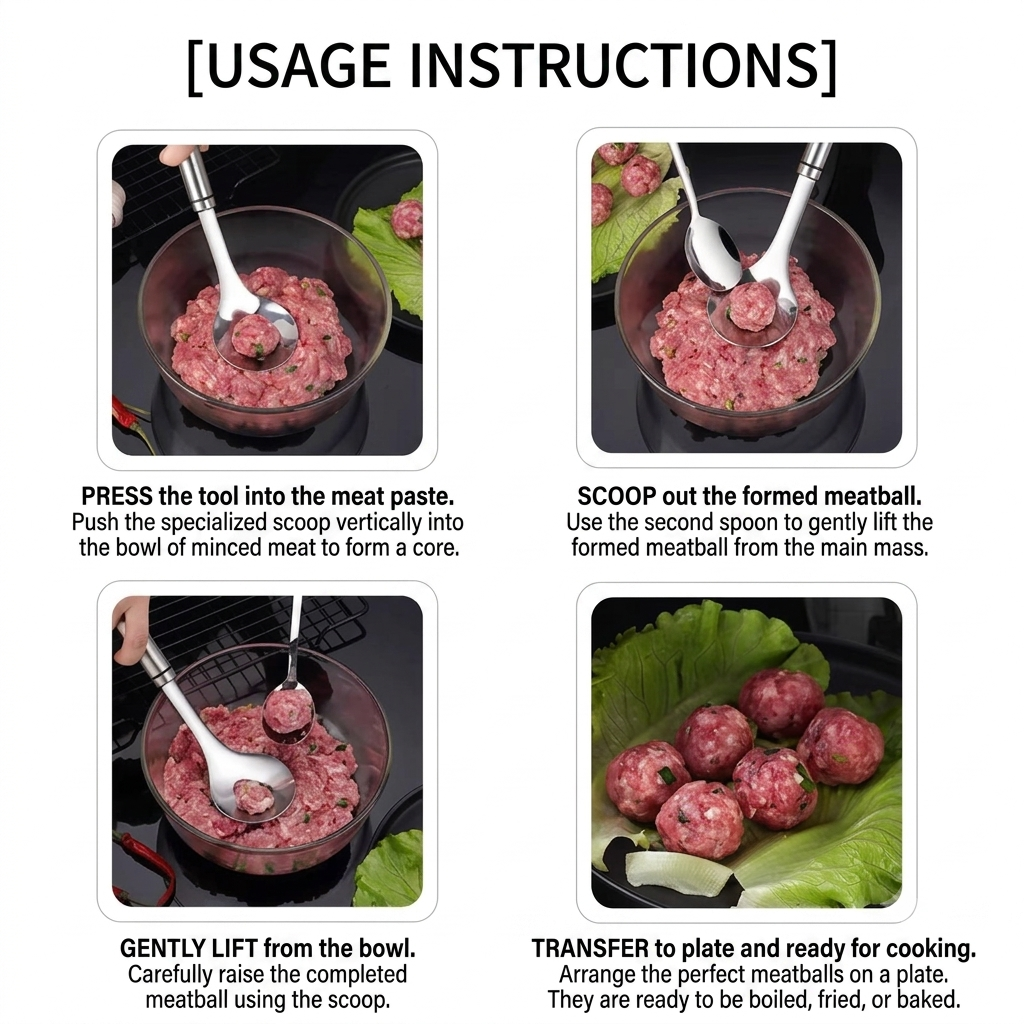 [USAGE INSTRUCTIONS]

PRESS the tool into the meat paste.
Push the specialized scoop vertically into the bowl of minced meat to form a core.

SCOOP out the formed meatball.
Use the second spoon to gently lift the formed meatball from the main mass.

GENTLY LIFT from the bowl.
Carefully raise the completed meatball using the scoop.

TRANSFER to plate and ready for cooking.
Arrange the perfect meatballs on a plate. They are ready to be boiled, fried, or baked.